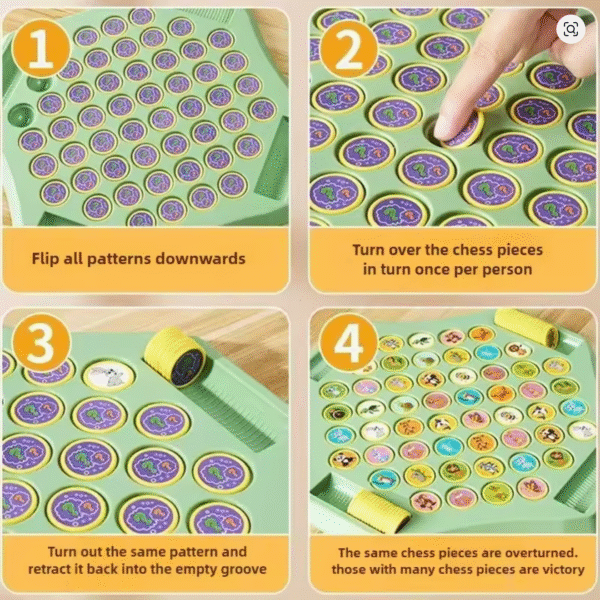 1

Flip all patterns downwards

2

Turn over the chess pieces in turn once per person

3

Turn out the same pattern and retract it back into the empty groove

4

The same chess pieces are overturned. those with many chess pieces are victory